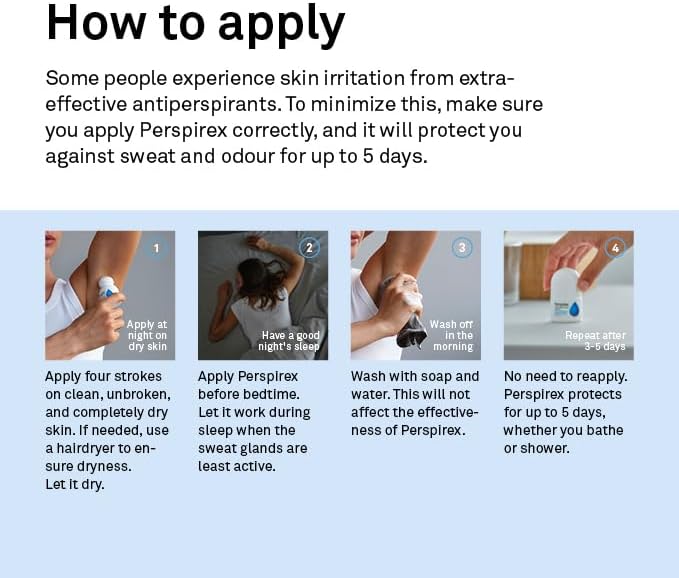 How to apply

Some people experience skin irritation from extra-effective antiperspirants. To minimize this, make sure you apply Perspirex correctly, and it will protect you against sweat and odour for up to 5 days.

1
Apply at night on dry skin

Apply four strokes on clean, unbroken, and completely dry skin. If needed, use a hairdryer to ensure dryness.
Let it dry.

2
Have a good night's sleep

Apply Perspirex before bedtime. Let it work during sleep when the sweat glands are least active.

3
Wash off in the morning

Wash with soap and water. This will not affect the effectiveness of Perspirex.

4
Repeat after 3-5 days

No need to reapply. Perspirex protects for up to 5 days, whether you bathe or shower.