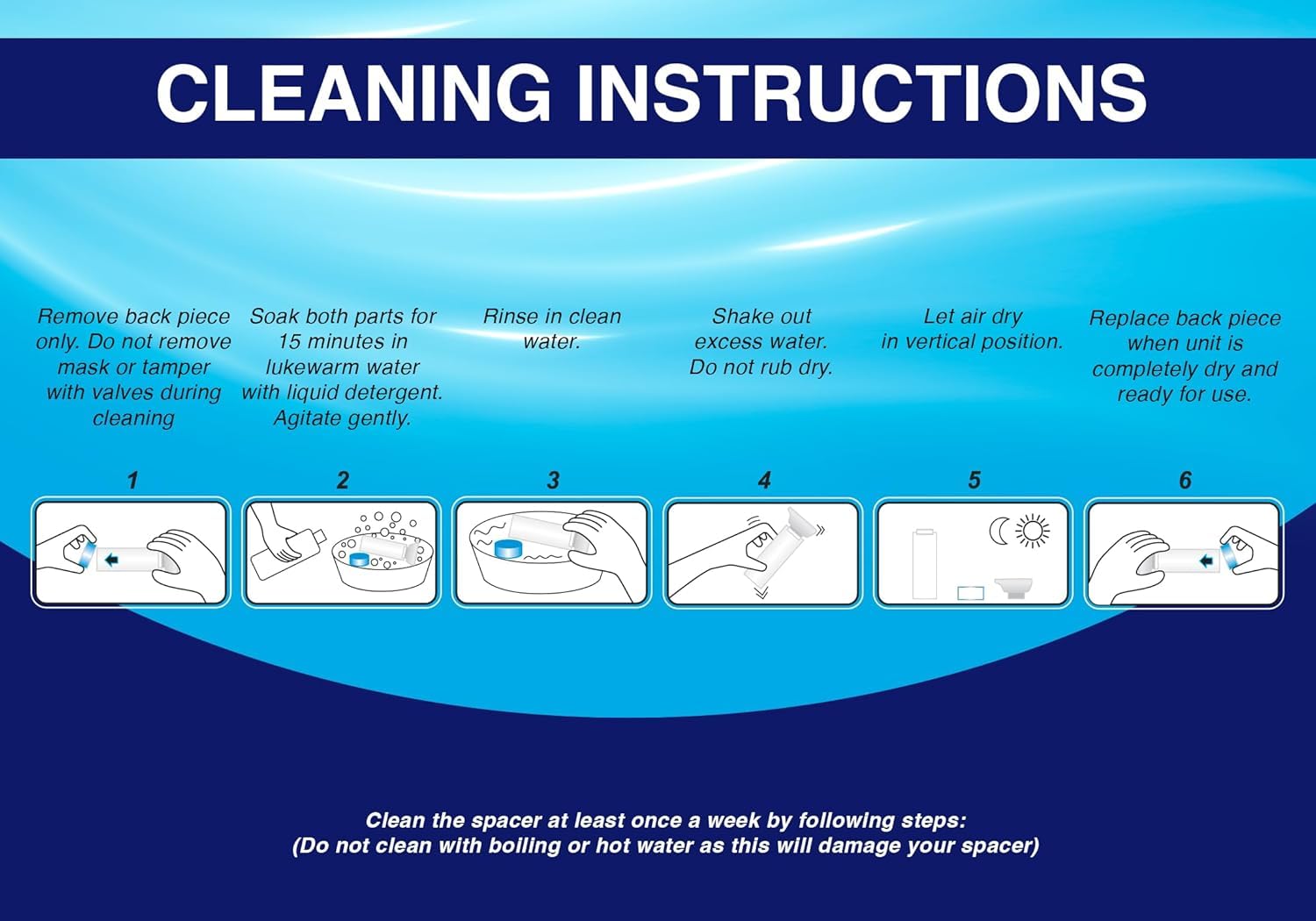 CLEANING INSTRUCTIONS

Remove back piece only. Do not remove mask or tamper with valves during cleaning

Soak both parts for 15 minutes in lukewarm water with liquid detergent. Agitate gently.

Rinse in clean water.

Shake out excess water. Do not rub dry.

Let air dry in vertical position.

Replace back piece when unit is completely dry and ready for use.

1

2

3

4

5

6

Clean the spacer at least once a week by following steps:
(Do not clean with boiling or hot water as this will damage your spacer)