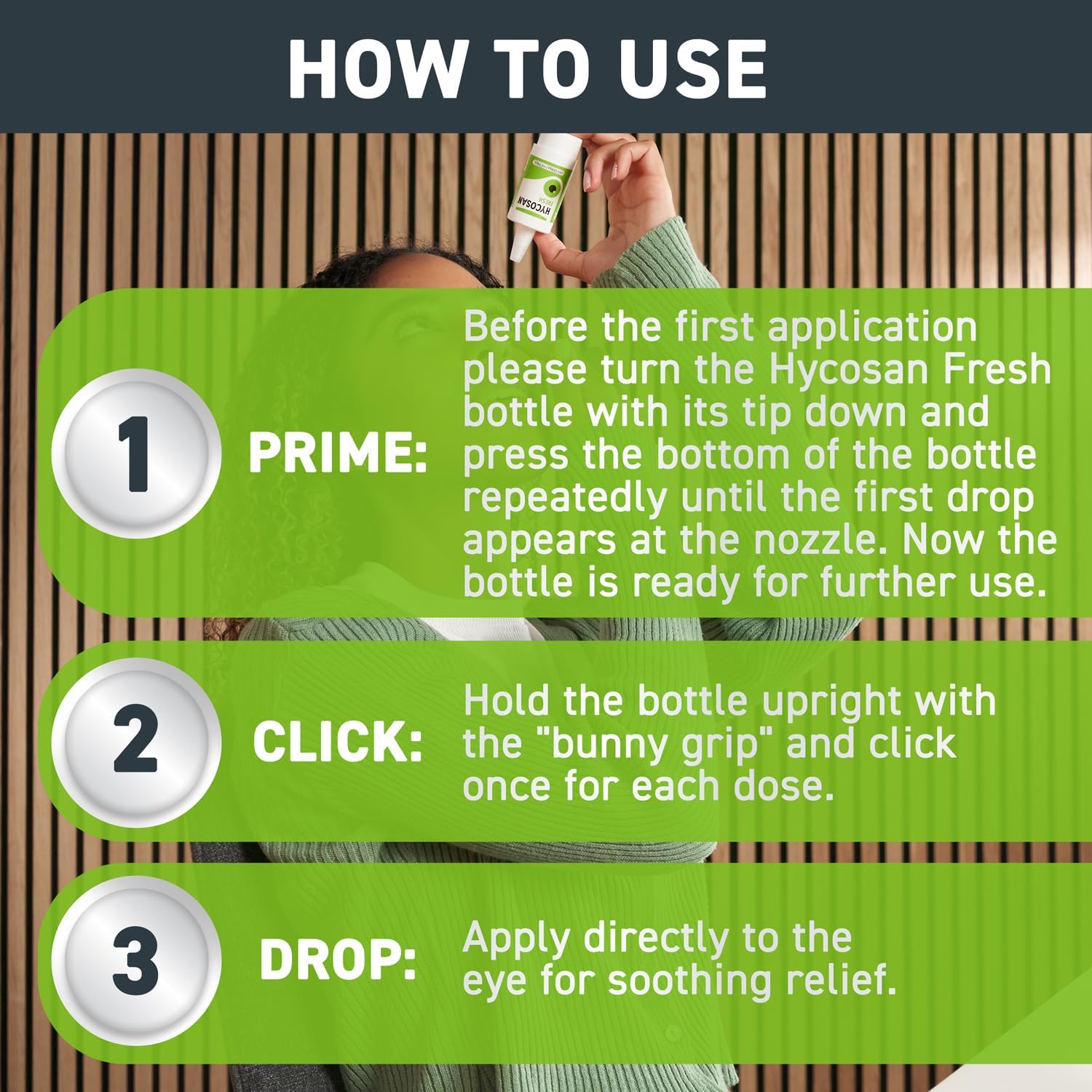 HOW TO USE

HYCOSAN FRESH

1 PRIME: Before the first application please turn the Hycosan Fresh bottle with its tip down and press the bottom of the bottle repeatedly until the first drop appears at the nozzle. Now the bottle is ready for further use.

2 CLICK: Hold the bottle upright with the "bunny grip" and click once for each dose.

3 DROP: Apply directly to the eye for soothing relief.