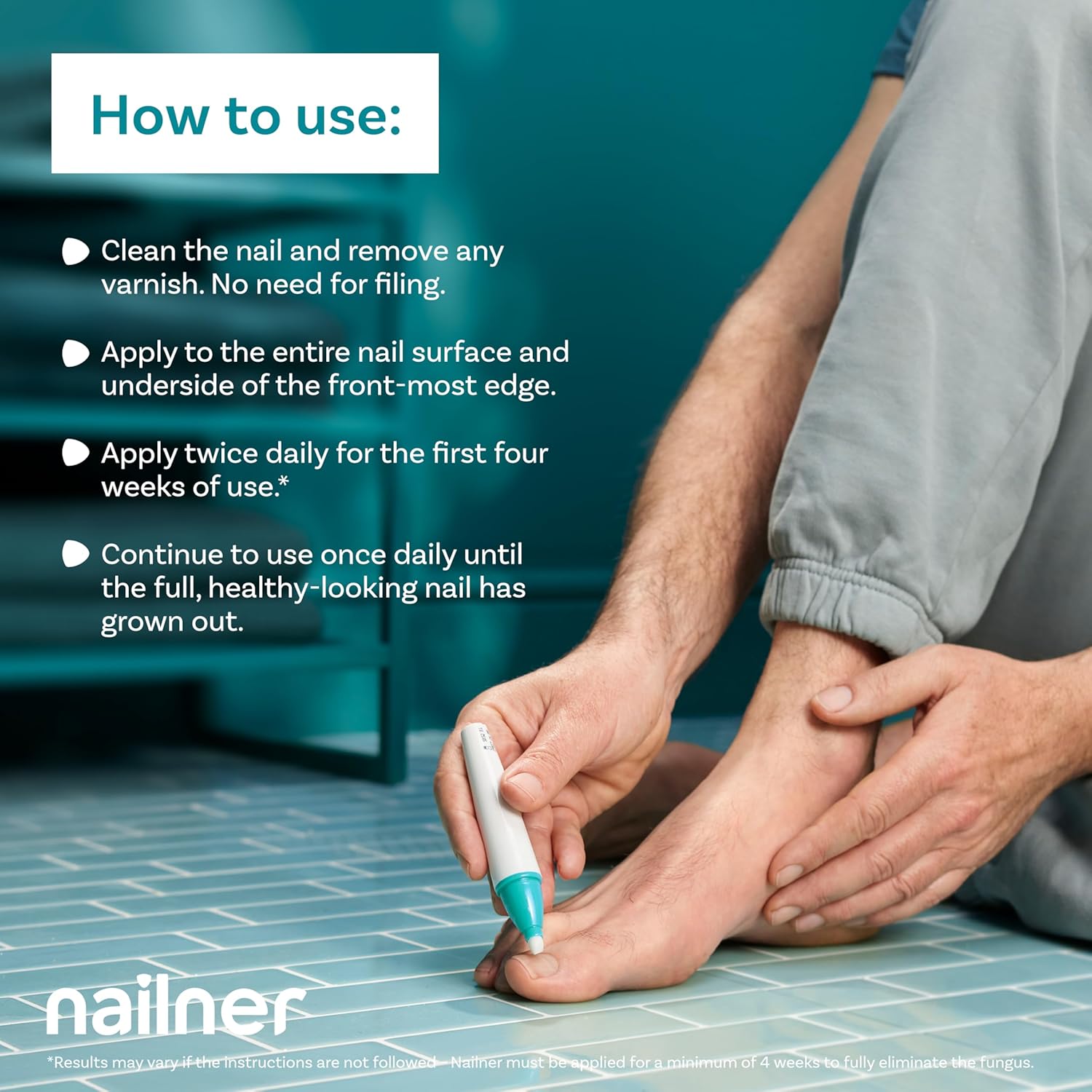 How to use:

Clean the nail and remove any varnish. No need for filing.

Apply to the entire nail surface and underside of the front-most edge.

Apply twice daily for the first four weeks of use.*

Continue to use once daily until the full, healthy-looking nail has grown out.

nailner

*Results may vary if the instructions are not followed - Nailner must be applied for a minimum of 4 weeks to fully eliminate the fungus.