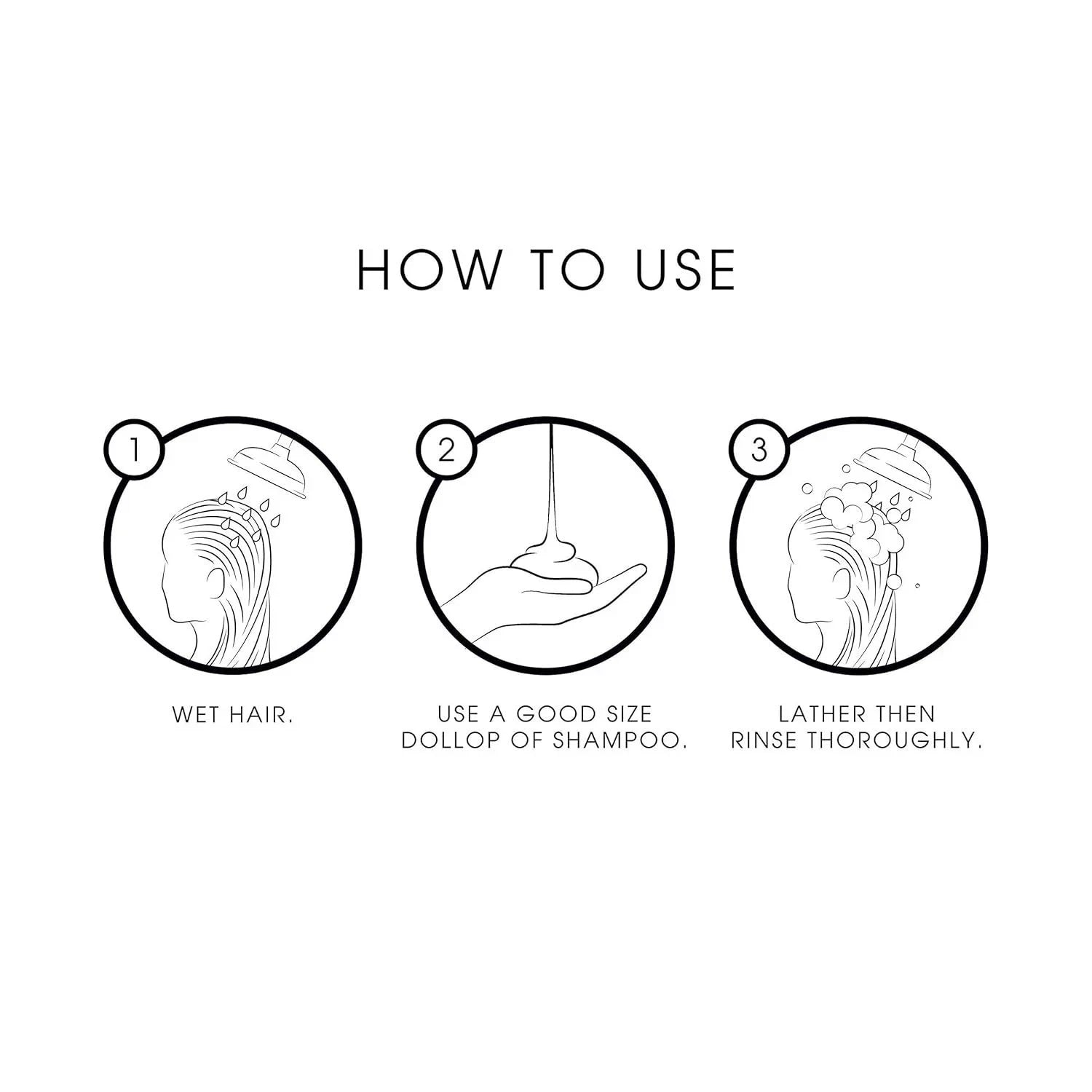 HOW TO USE

1

WET HAIR.

2

USE A GOOD SIZE DOLLOP OF SHAMPOO.

3

LATHER THEN RINSE THOROUGHLY.